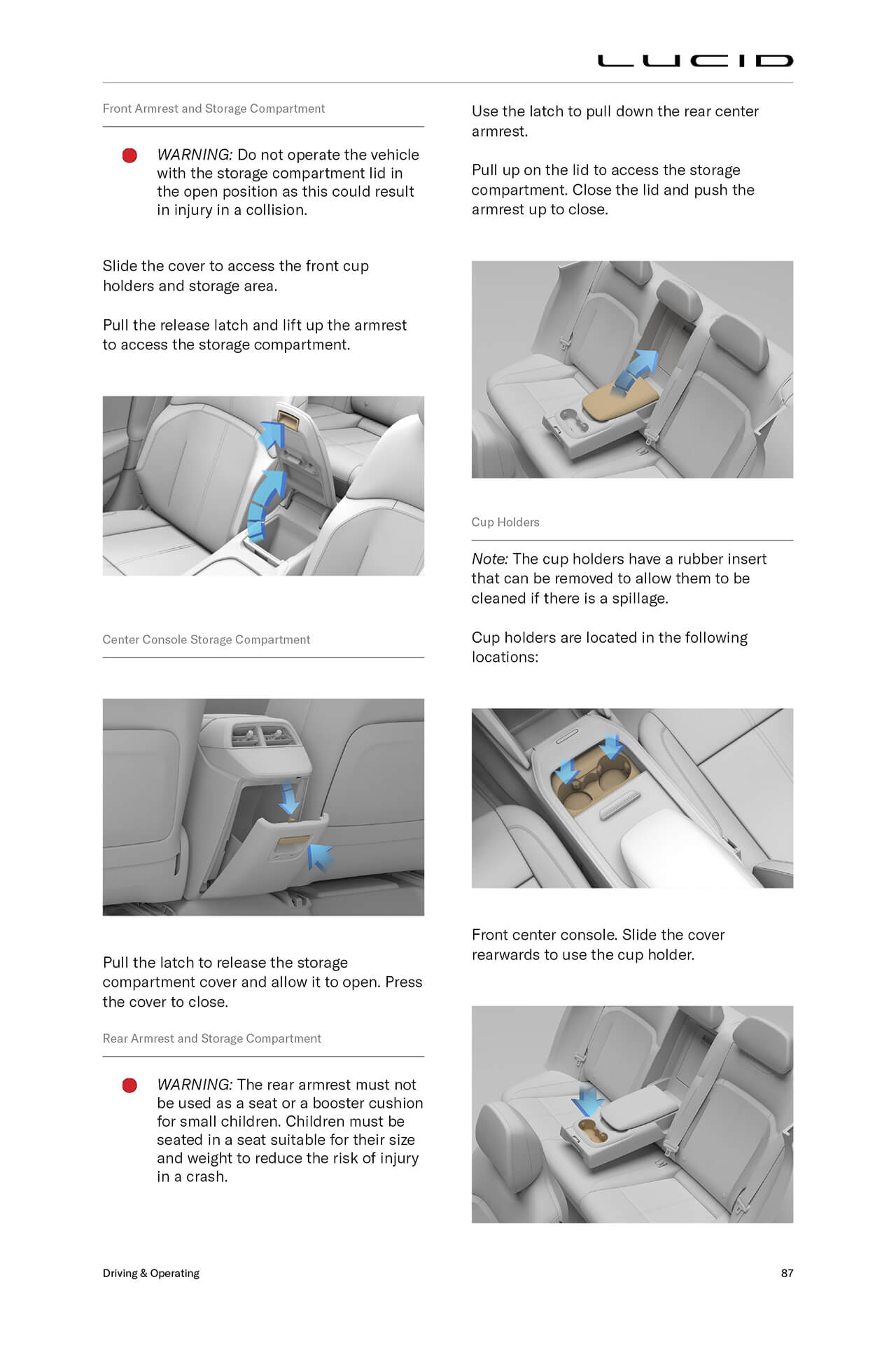 LUCID

Front Armrest and Storage Compartment

WARNING: Do not operate the vehicle with the storage compartment lid in the open position as this could result in injury in a collision.

Slide the cover to access the front cup holders and storage area.

Pull the release latch and lift up the armrest to access the storage compartment.

Center Console Storage Compartment

Pull the latch to release the storage compartment cover and allow it to open. Press the cover to close.

Rear Armrest and Storage Compartment

WARNING: The rear armrest must not be used as a seat or a booster cushion for small children. Children must be seated in a seat suitable for their size and weight to reduce the risk of injury in a crash.

Use the latch to pull down the rear center armrest.

Pull up on the lid to access the storage compartment. Close the lid and push the armrest up to close.

Cup Holders

Note: The cup holders have a rubber insert that can be removed to allow them to be cleaned if there is a spillage.

Cup holders are located in the following locations:

Front center console. Slide the cover rearwards to use the cup holder.

Driving & Operating

87